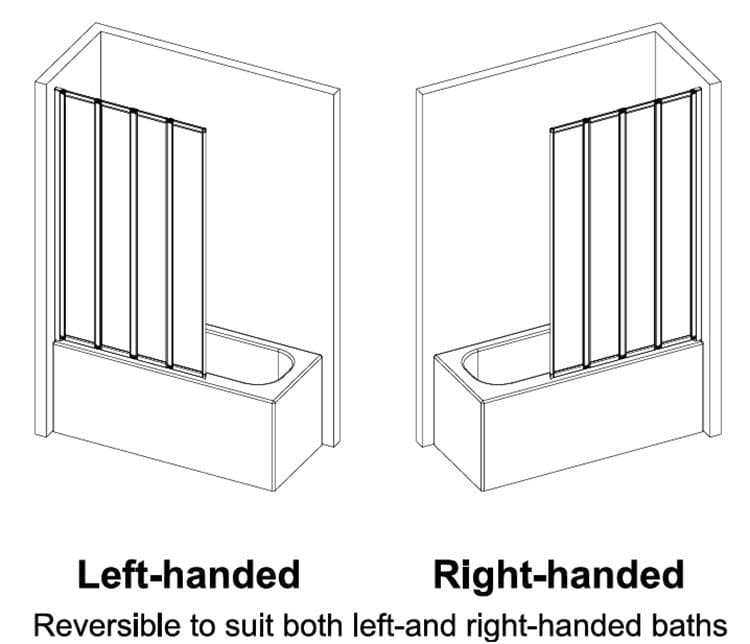 Left-handed

Right-handed

Reversible to suit both left-and right-handed baths