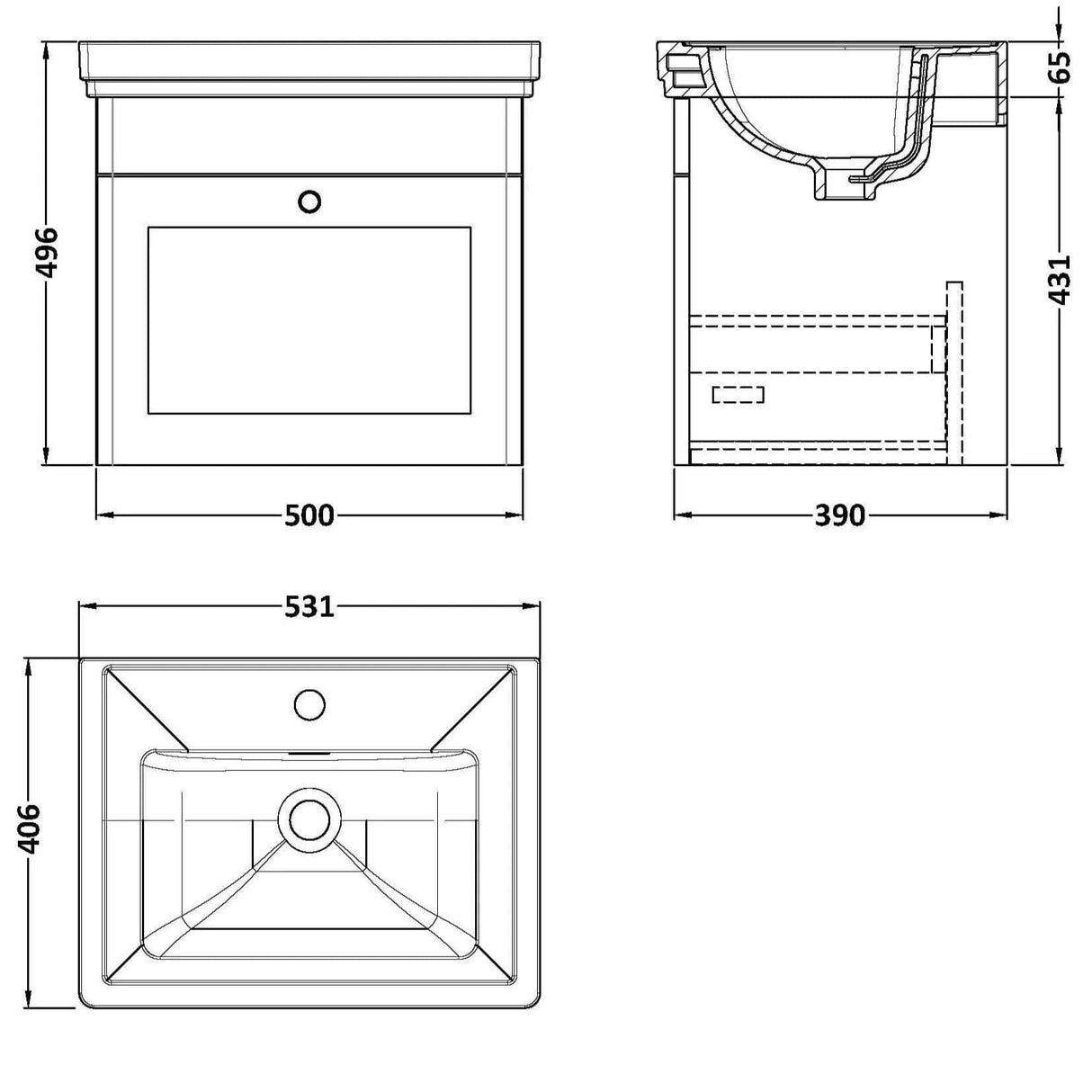 496

500

65

431

390

531

406