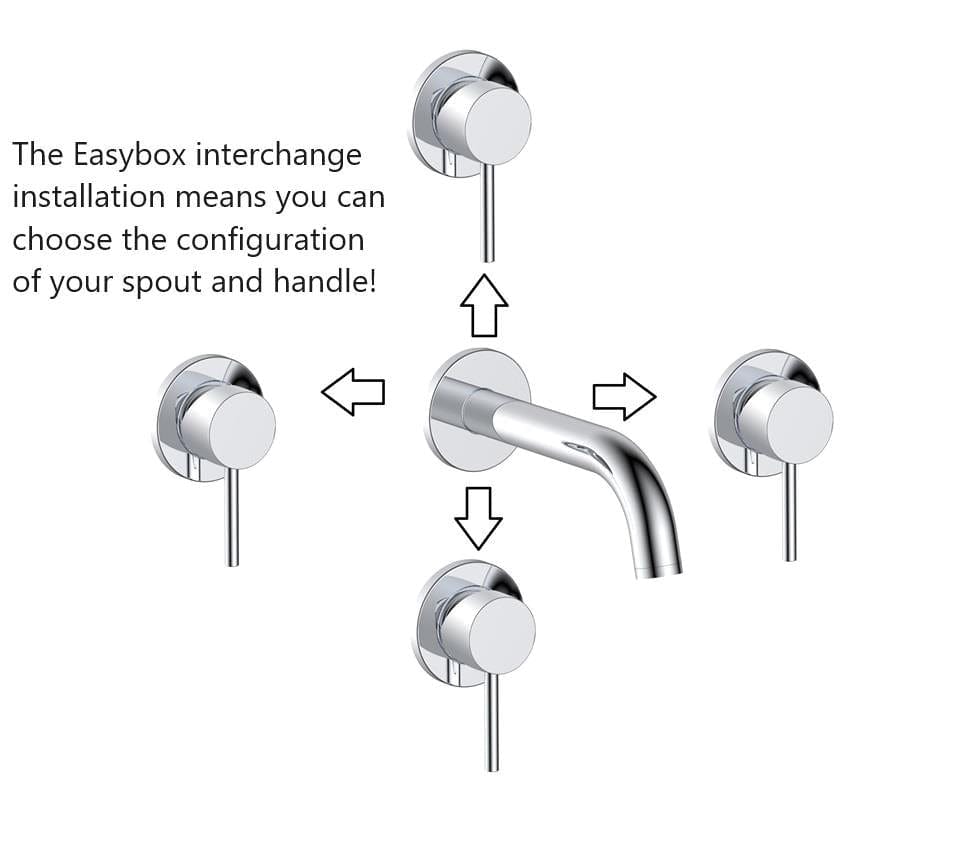 The Easybox interchange installation means you can choose the configuration of your spout and handle!