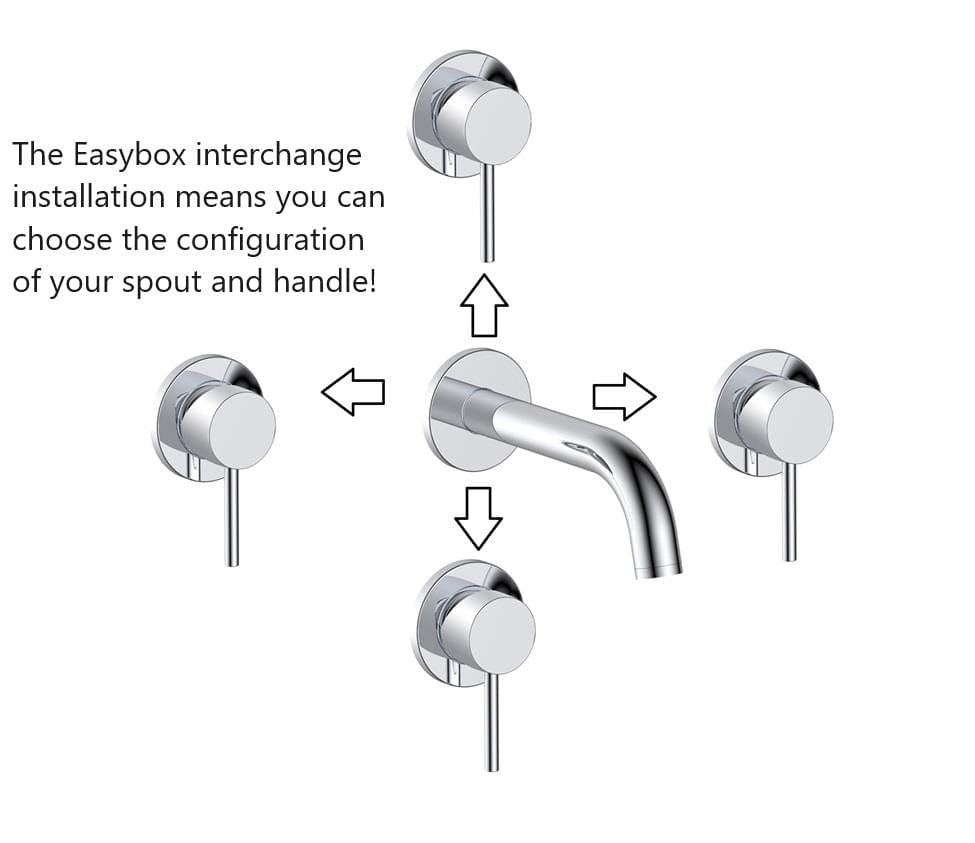 The Easybox interchange installation means you can choose the configuration of your spout and handle!